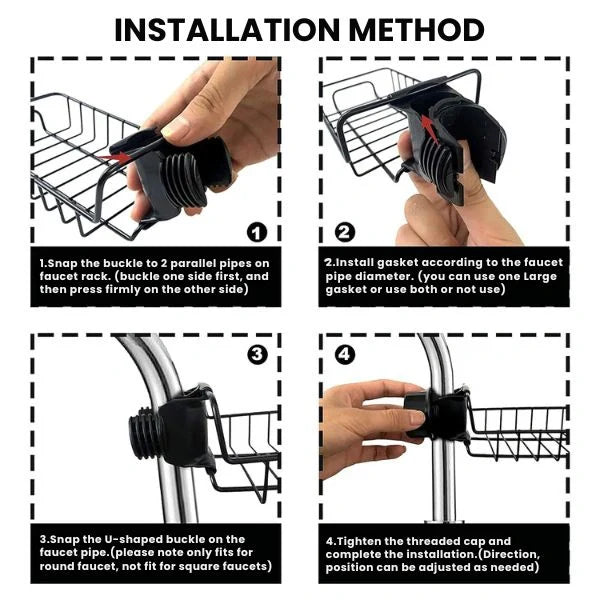 INSTALLATION METHOD

1

1.Snap the buckle to 2 parallel pipes on faucet rack. (buckle one side first, and then press firmly on the other side)

2

2.Install gasket according to the faucet pipe diameter. (you can use one Large gasket or use both or not use)

3

3.Snap the U-shaped buckle on the faucet pipe.(please note only fits for round faucet, not fit for square faucets)

4

4.Tighten the threaded cap and complete the installation.(Direction, position can be adjusted as needed)