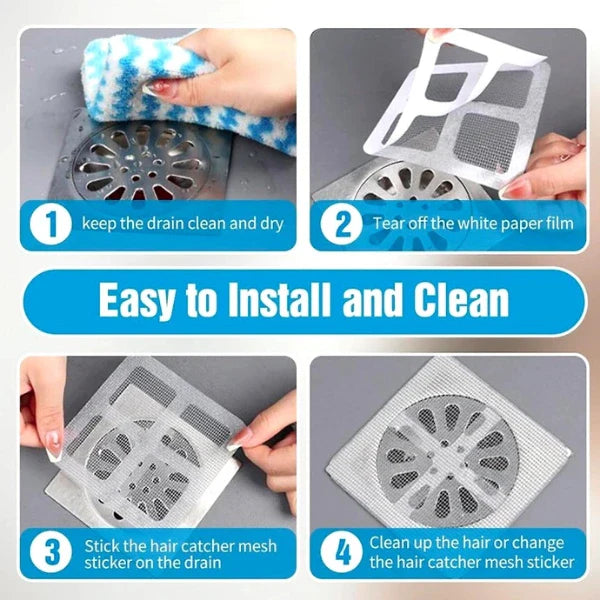 1 keep the drain clean and dry

2 Tear off the white paper film

Easy to Install and Clean

3 Stick the hair catcher mesh sticker on the drain

4 Clean up the hair or change the hair catcher mesh sticker