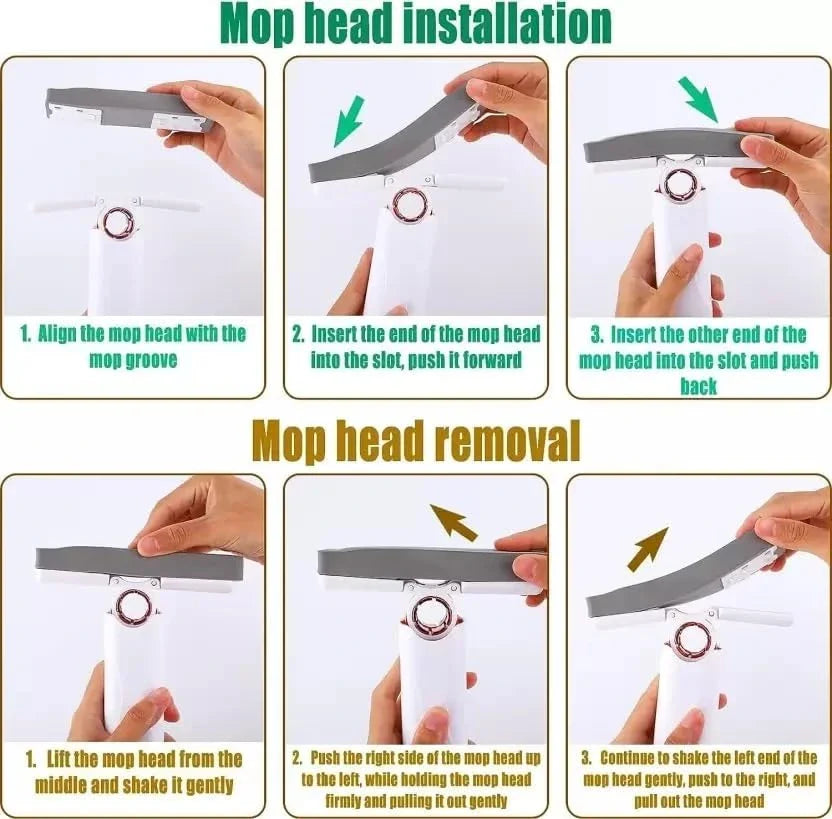 Mop head installation

1. Align the mop head with the mop groove

2. Insert the end of the mop head into the slot, push it forward

3. Insert the other end of the mop head into the slot and push back

Mop head removal

1. Lift the mop head from the middle and shake it gently

2. Push the right side of the mop head up to the left, while holding the mop head firmly and pulling it out gently

3. Continue to shake the left end of the mop head gently, push to the right, and pull out the mop head